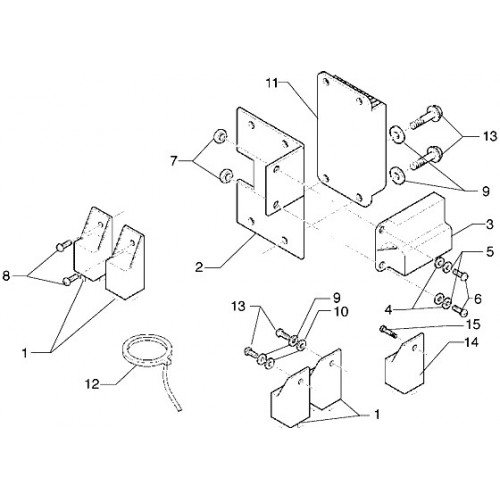 11
13
7
9
3
5
2
8
6
4
13
9
10
15
14
1
12
1